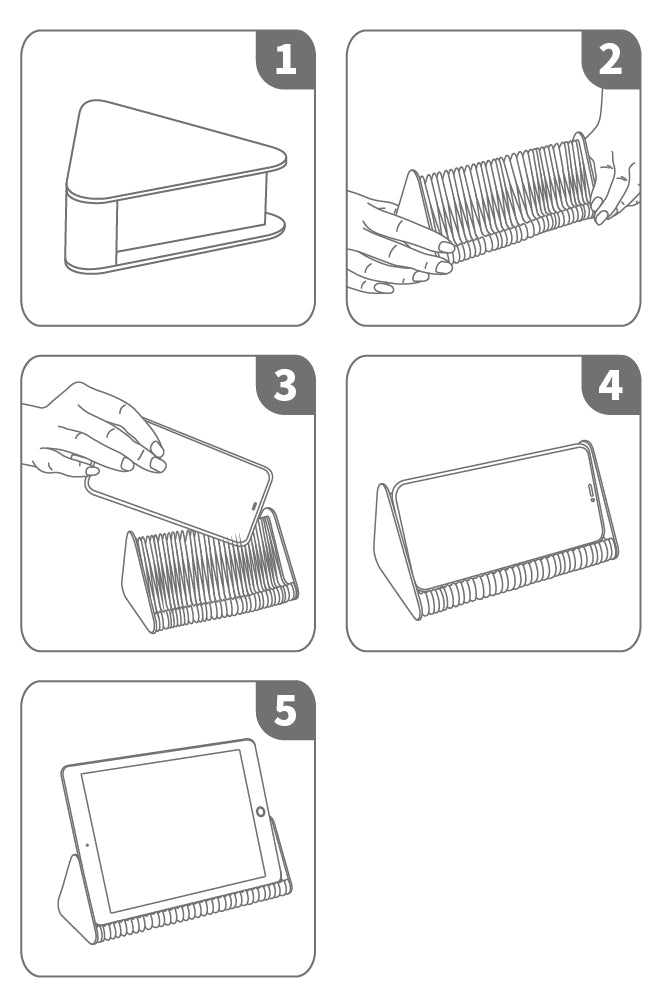 1

2

3

4

5