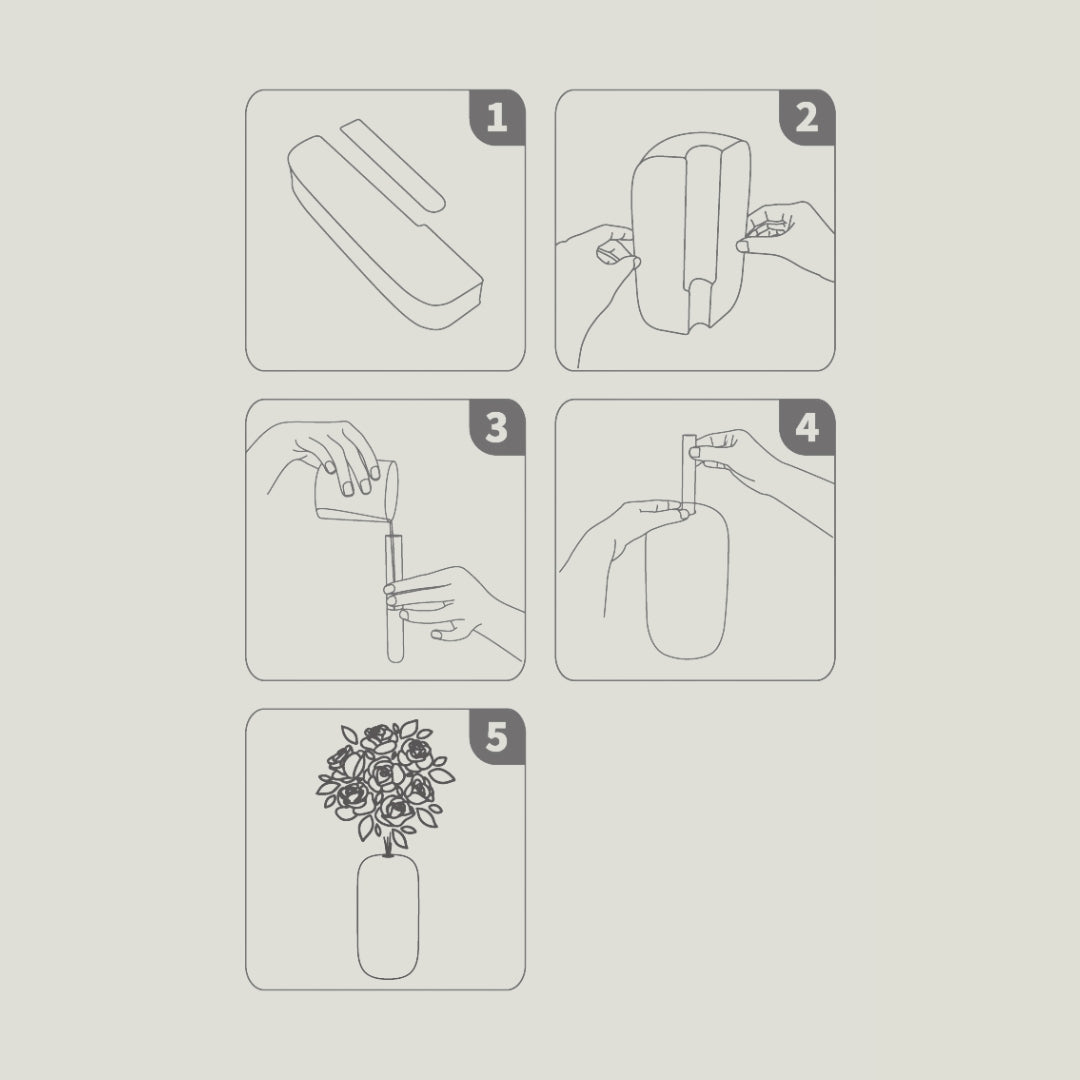 1

2

3

4

5